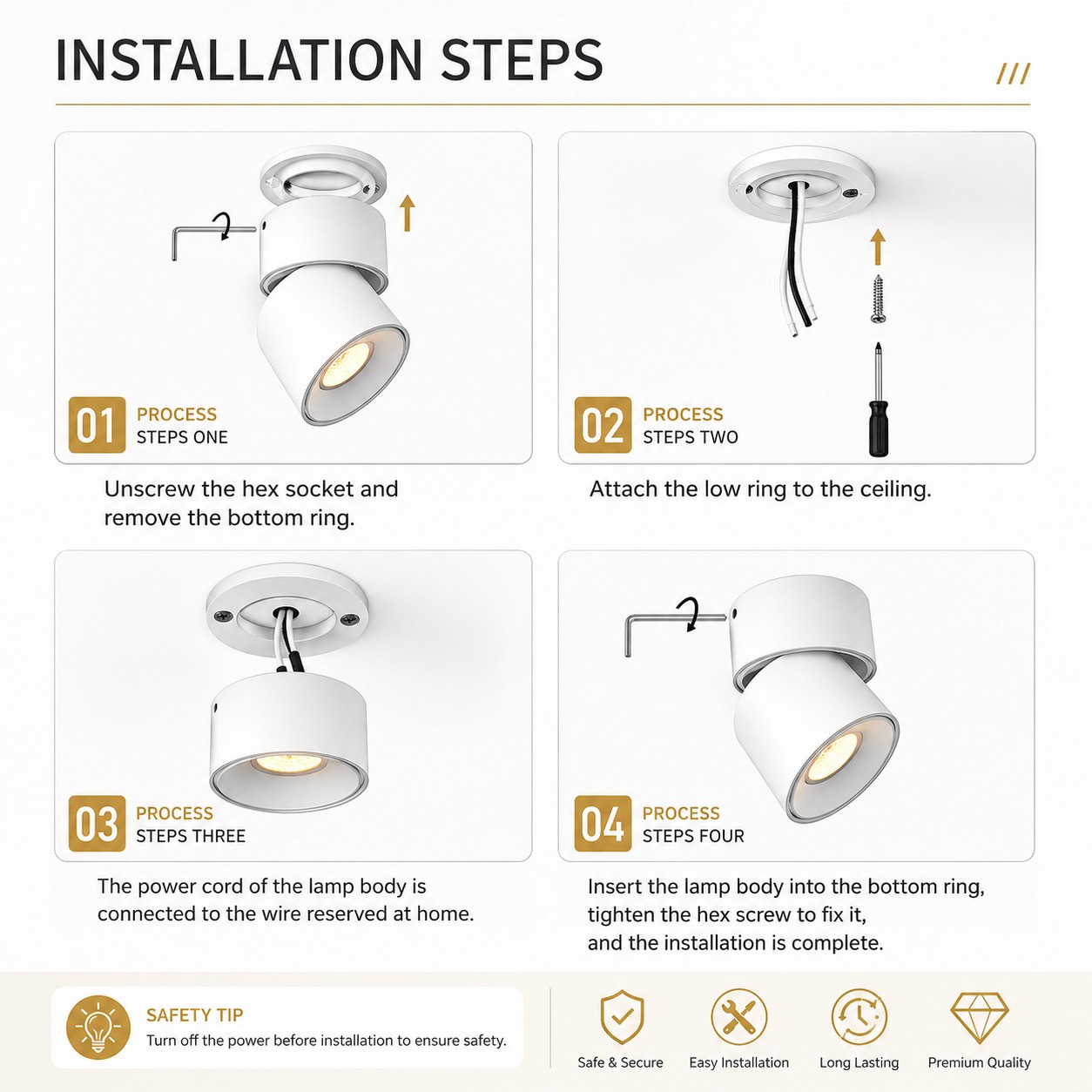 INSTALLATION STEPS

///

01 PROCESS
STEPS ONE

Unscrew the hex socket and remove the bottom ring.

02 PROCESS
STEPS TWO

Attach the low ring to the ceiling.

03 PROCESS
STEPS THREE

The power cord of the lamp body is connected to the wire reserved at home.

04 PROCESS
STEPS FOUR

Insert the lamp body into the bottom ring, tighten the hex screw to fix it, and the installation is complete.

SAFETY TIP
Turn off the power before installation to ensure safety.

Safe & Secure

Easy Installation

Long Lasting

Premium Quality