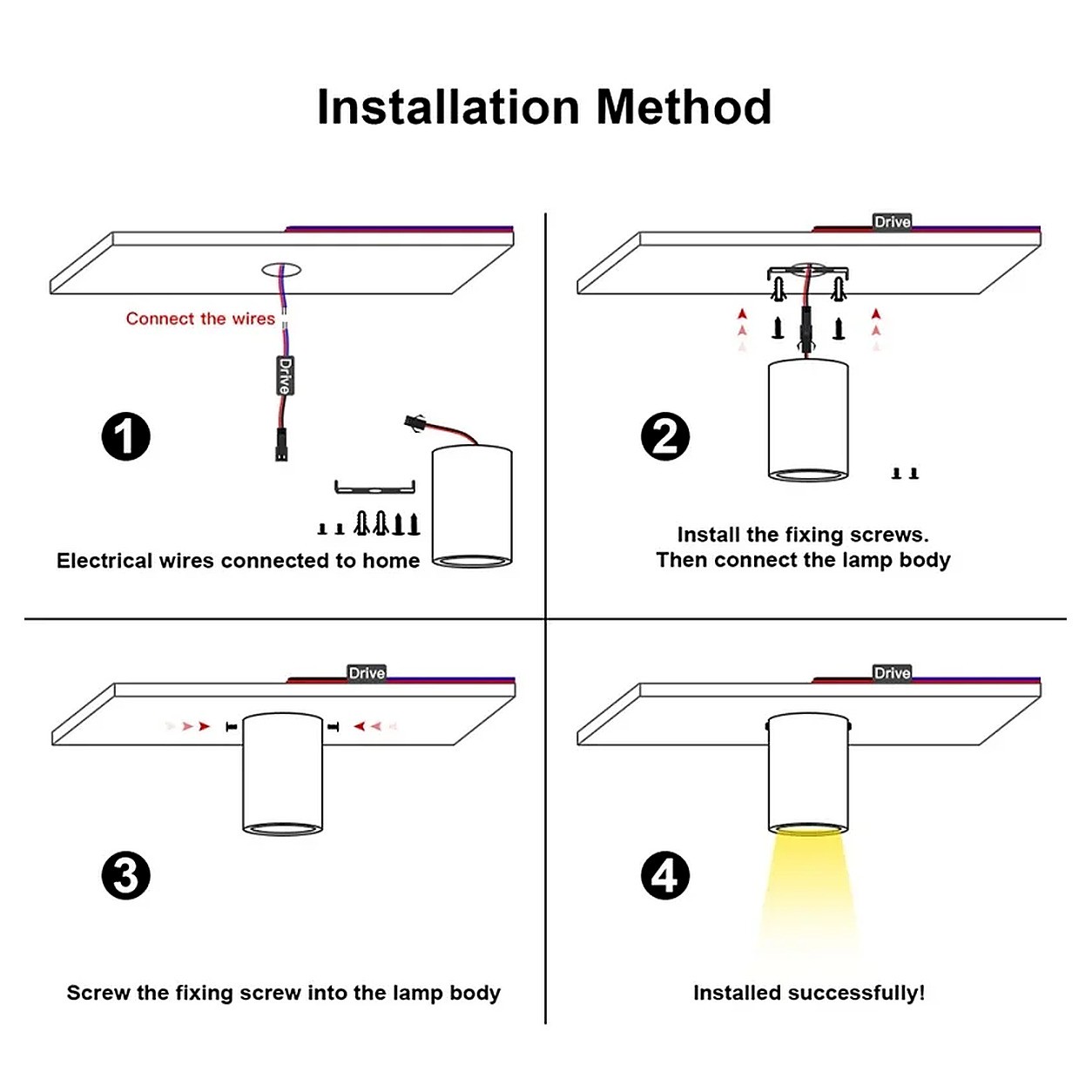 Installation Method

Connect the wires

Drive

1

Electrical wires connected to home

Drive

2

Install the fixing screws.
Then connect the lamp body

Drive

3

Screw the fixing screw into the lamp body

Drive

4

Installed successfully!