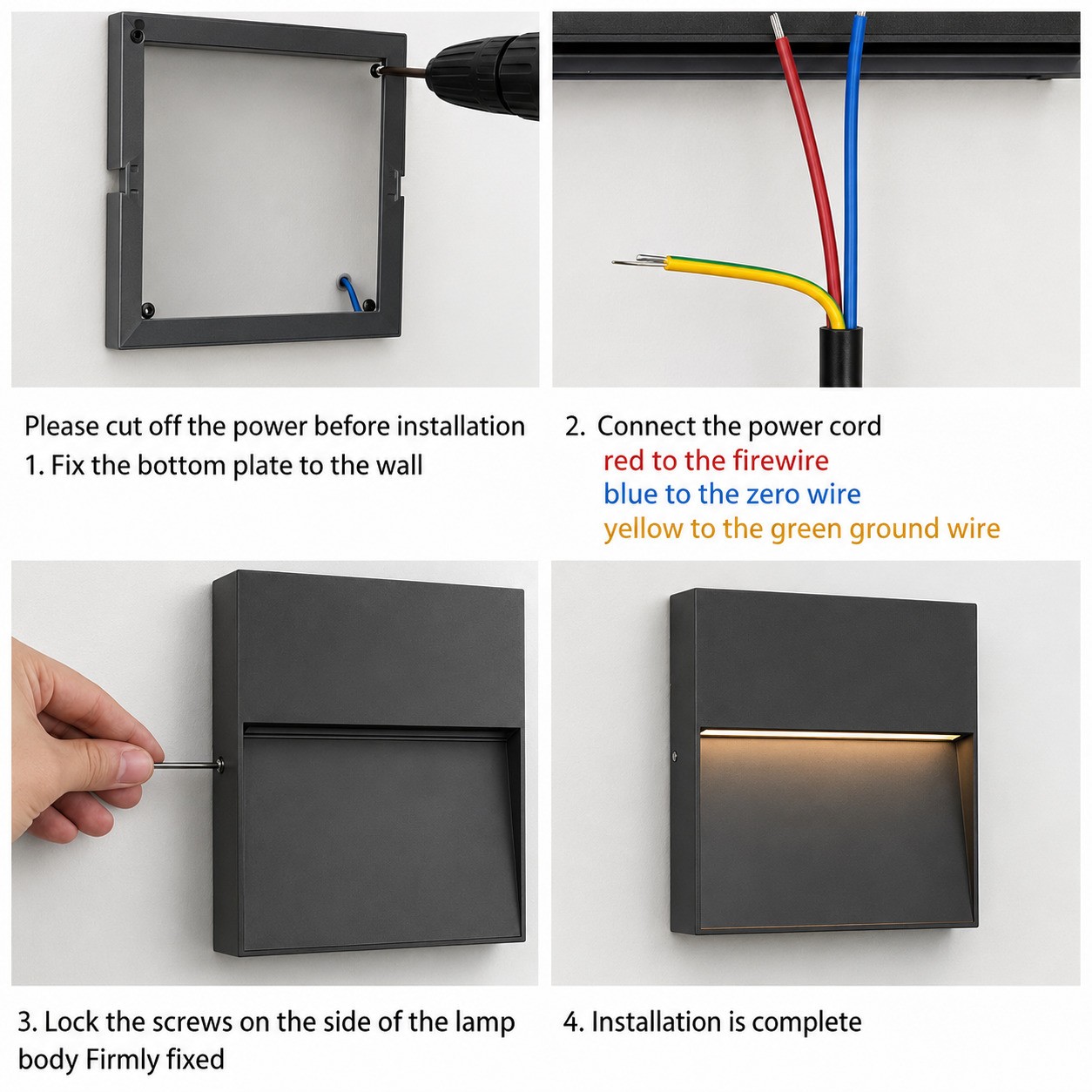 Please cut off the power before installation
1. Fix the bottom plate to the wall

2. Connect the power cord
red to the firewire
blue to the zero wire
yellow to the green ground wire

3. Lock the screws on the side of the lamp body Firmly fixed

4. Installation is complete