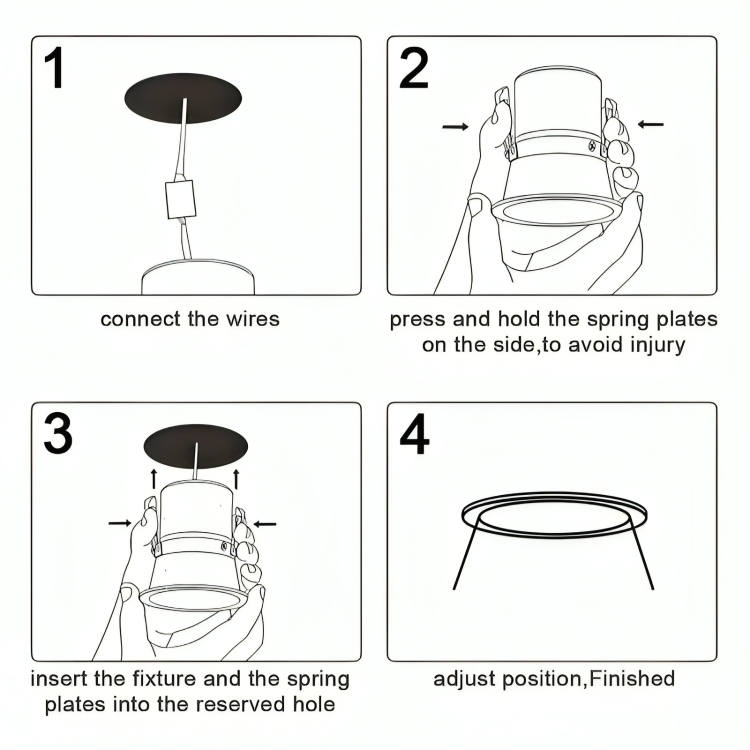 1

connect the wires

2

press and hold the spring plates on the side,to avoid injury

3

insert the fixture and the spring plates into the reserved hole

4

adjust position,Finished