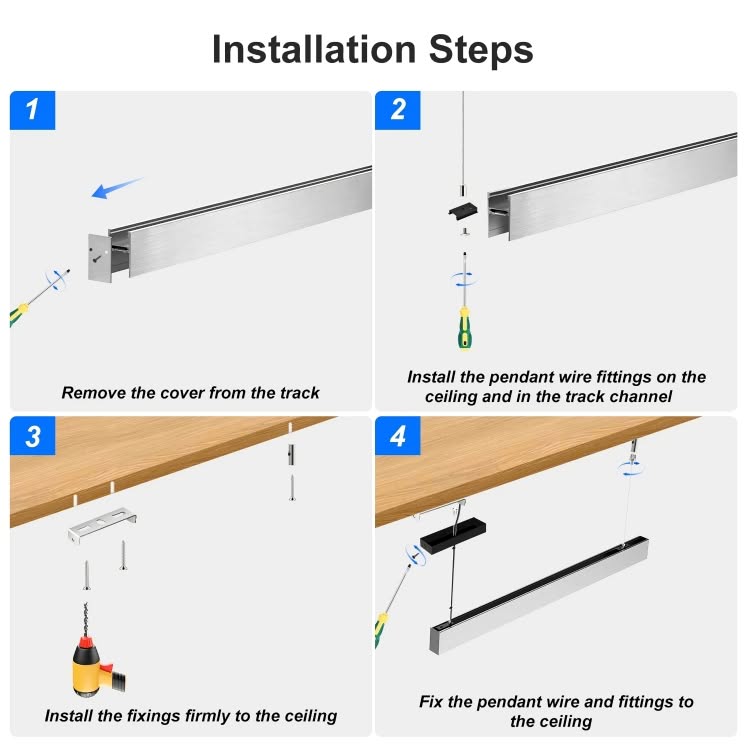 Installation Steps

1

Remove the cover from the track

2

Install the pendant wire fittings on the ceiling and in the track channel

3

Install the fixings firmly to the ceiling

4

Fix the pendant wire and fittings to the ceiling