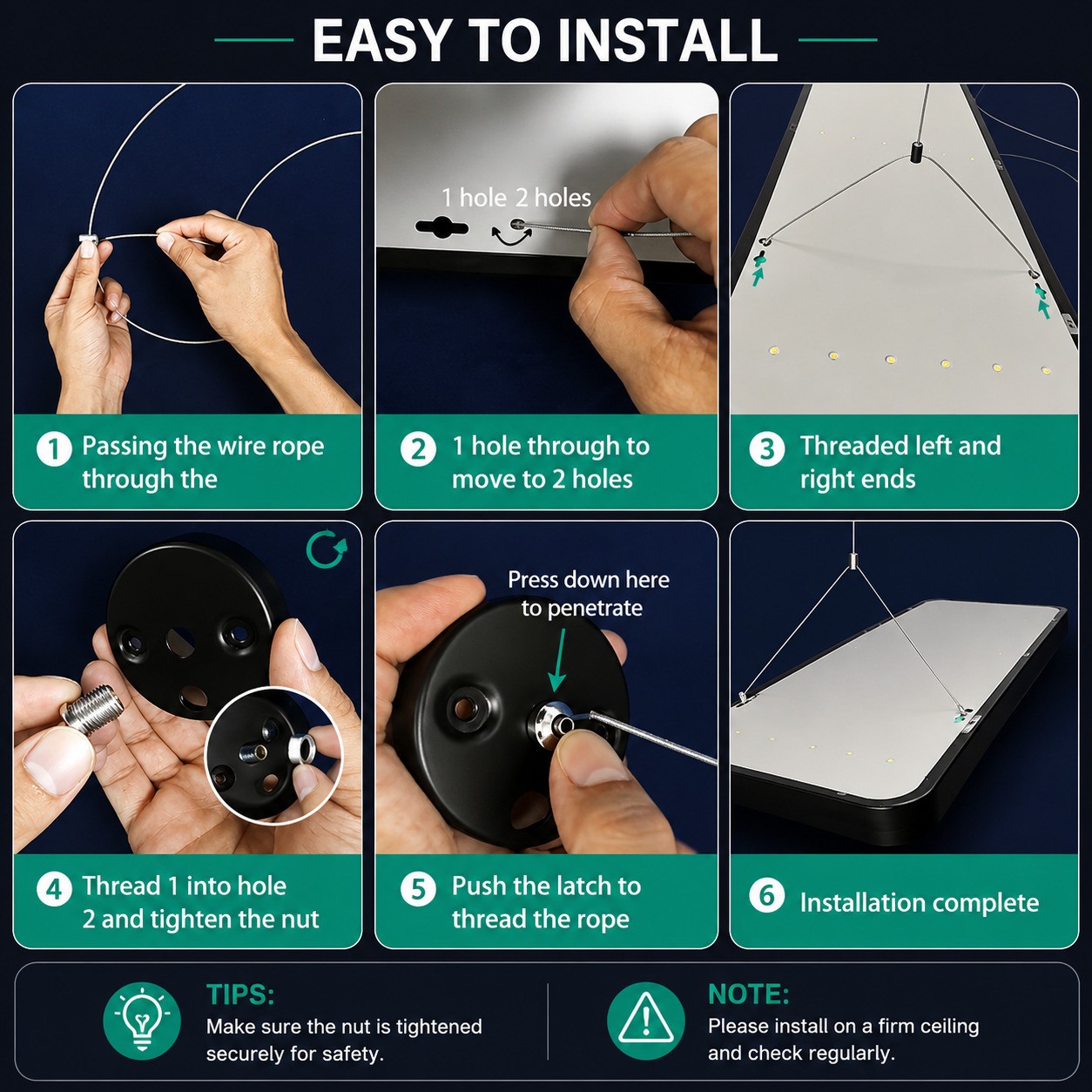 EASY TO INSTALL

1 Passing the wire rope through the

1 hole 2 holes

2 1 hole through to move to 2 holes

3 Threaded left and right ends

4 Thread 1 into hole 2 and tighten the nut

Press down here to penetrate

5 Push the latch to thread the rope

6 Installation complete

TIPS:
Make sure the nut is tightened securely for safety.

NOTE:
Please install on a firm ceiling and check regularly.