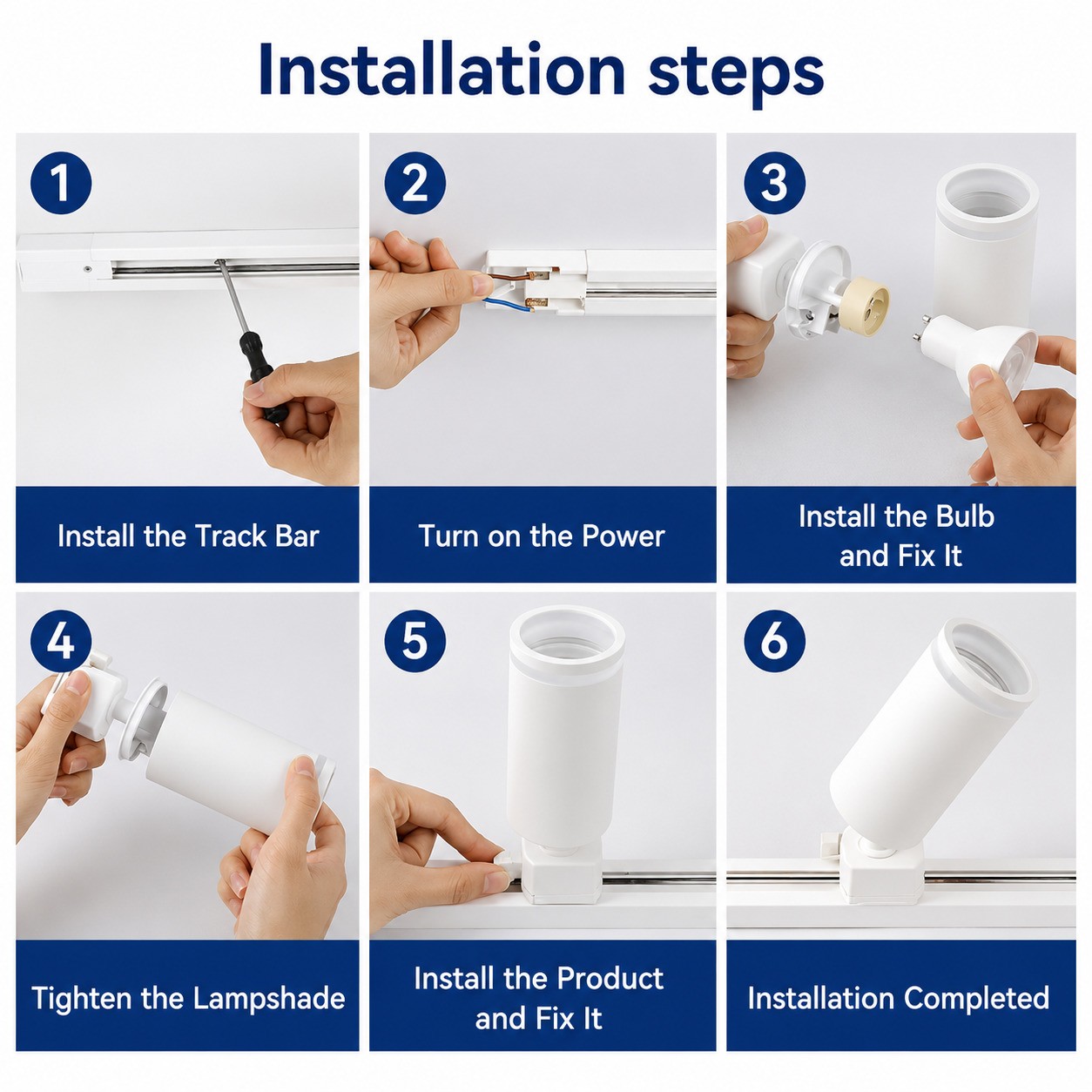 Installation steps

1

Install the Track Bar

2

Turn on the Power

3

Install the Bulb and Fix It

4

Tighten the Lampshade

5

Install the Product and Fix It

6

Installation Completed