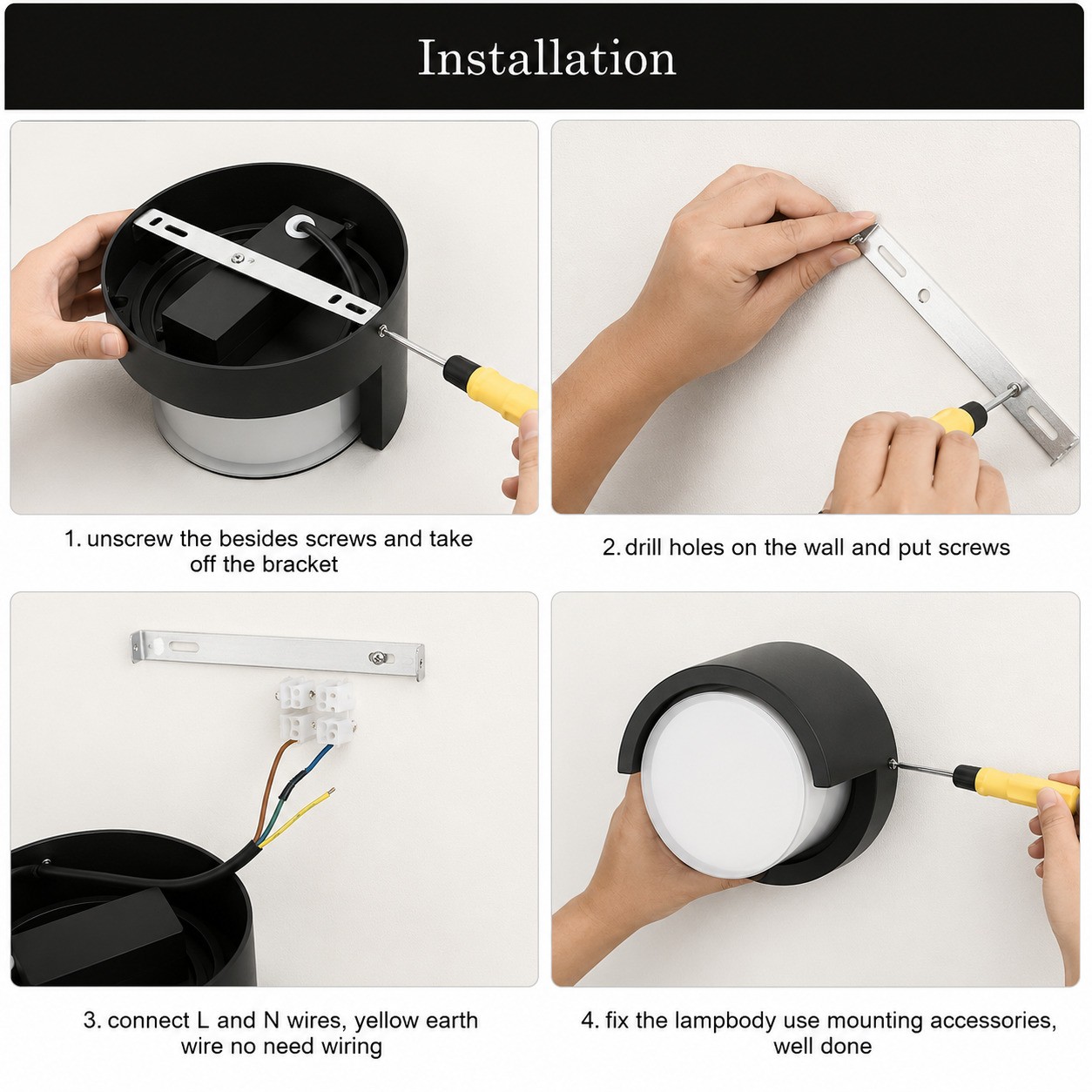 Installation

1. unscrew the besides screws and take off the bracket

2. drill holes on the wall and put screws

3. connect L and N wires, yellow earth wire no need wiring

4. fix the lampbody use mounting accessories, well done