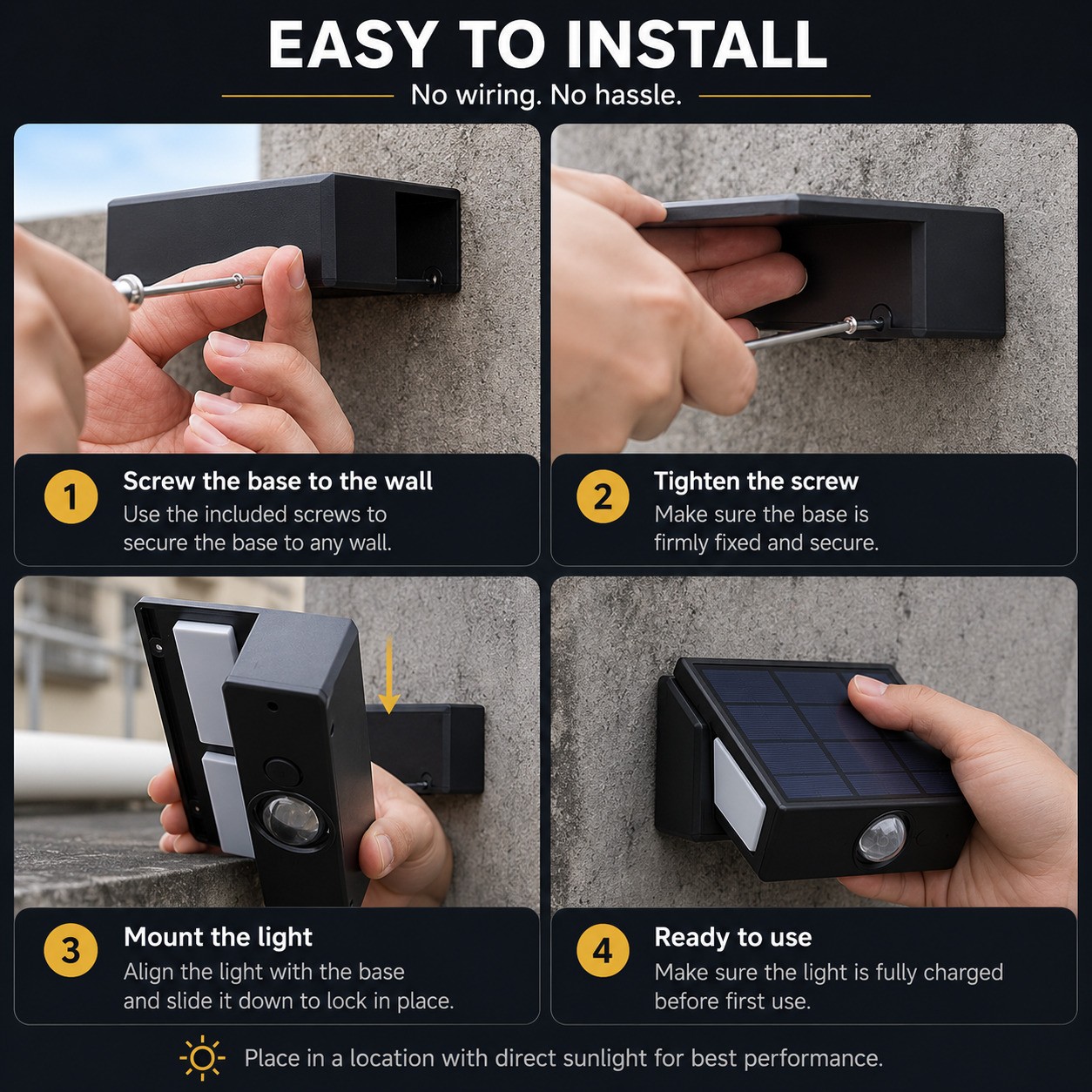 EASY TO INSTALL

No wiring. No hassle.

1 Screw the base to the wall
Use the included screws to secure the base to any wall.

2 Tighten the screw
Make sure the base is firmly fixed and secure.

3 Mount the light
Align the light with the base and slide it down to lock in place.

4 Ready to use
Make sure the light is fully charged before first use.

Place in a location with direct sunlight for best performance.